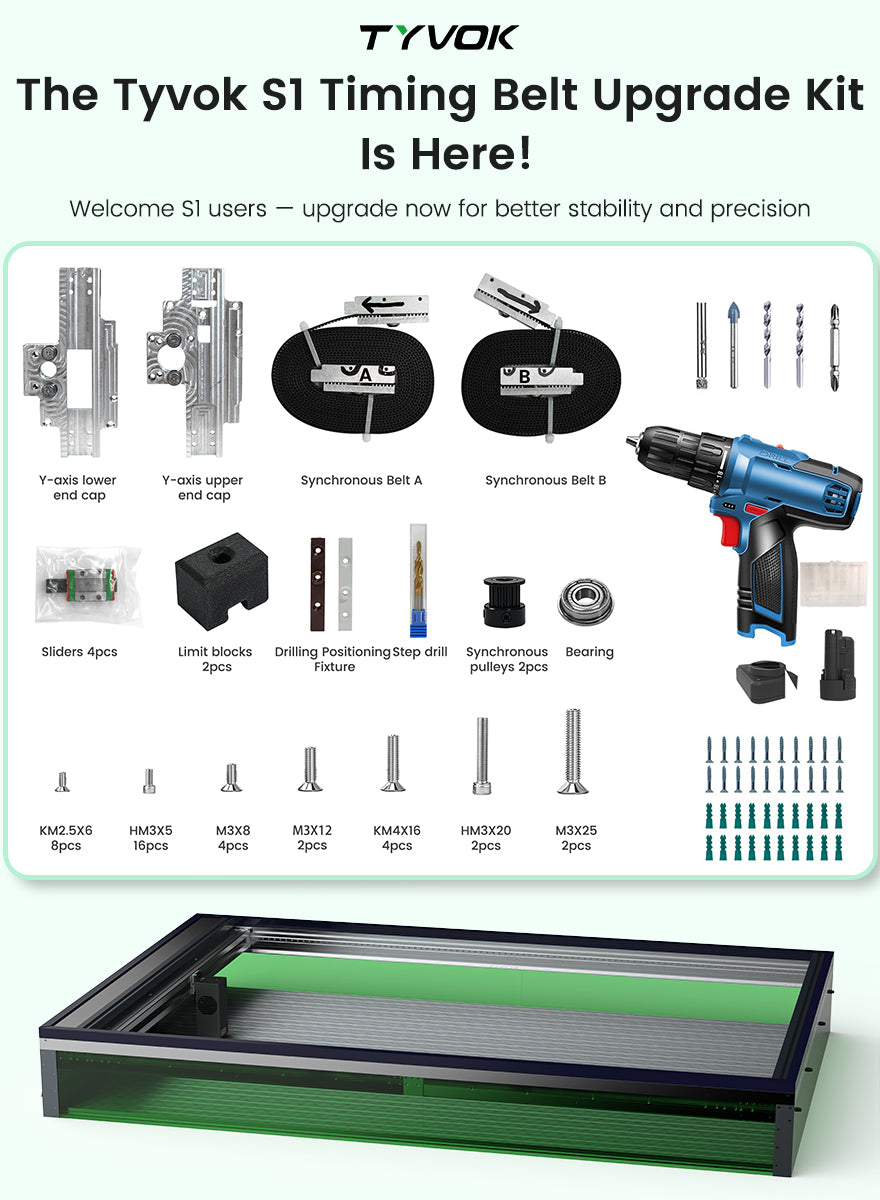 TYVOK

The Tyvok S1 Timing Belt Upgrade Kit Is Here!

Welcome S1 users — upgrade now for better stability and precision

A

B

Y-axis lower end cap

Y-axis upper end cap

Synchronous Belt A

Synchronous Belt B

Sliders 4pcs

Limit blocks 2pcs

Drilling Positioning Fixture

Step drill

Synchronous pulleys 2pcs

Bearing

KM2.5X6 8pcs

HM3X5 16pcs

M3X8 4pcs

M3X12 2pcs

KM4X16 4pcs

HM3X20 2pcs

M3X25 2pcs