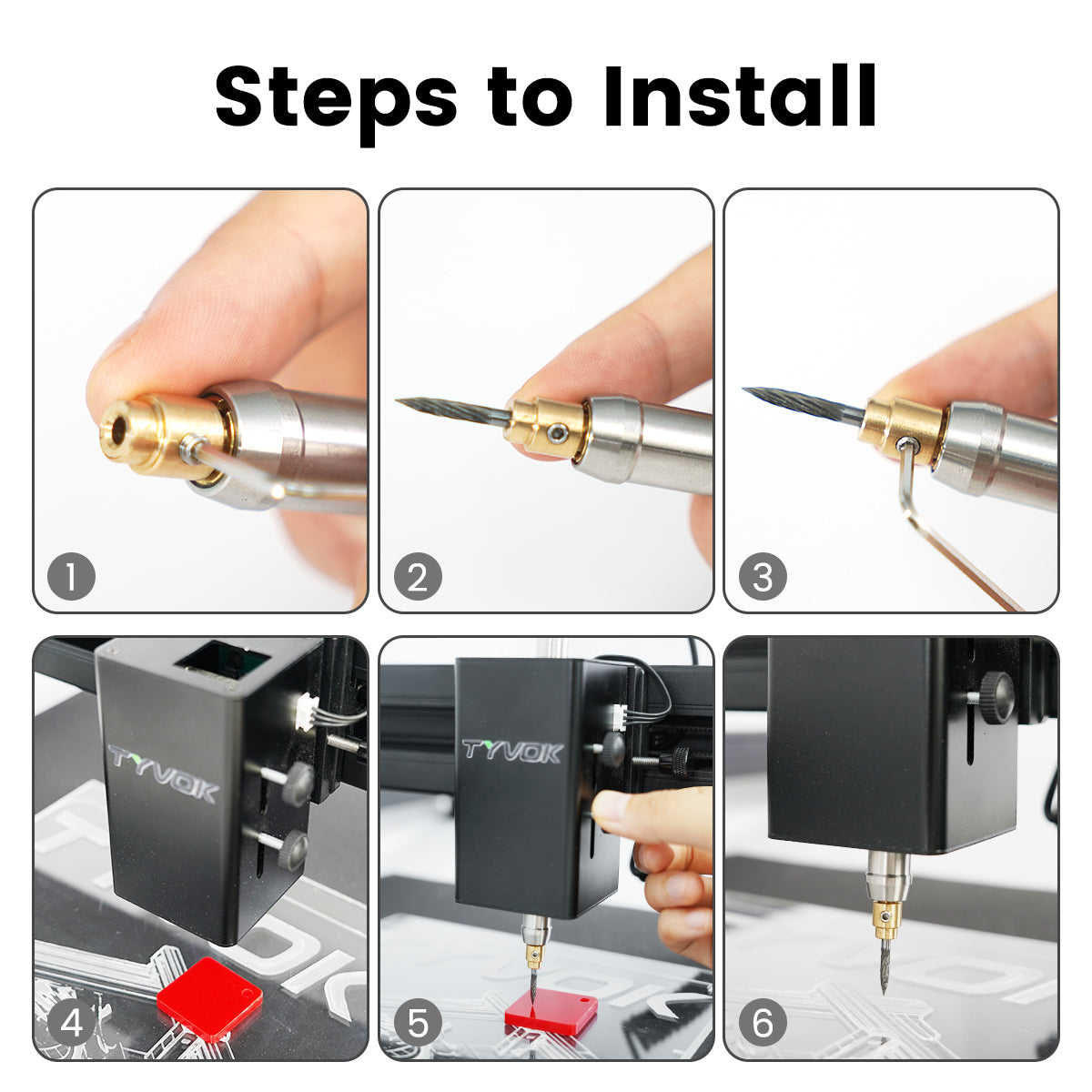 Steps to Install

1

2

3

TYVOK

4

TYVOK

5

6