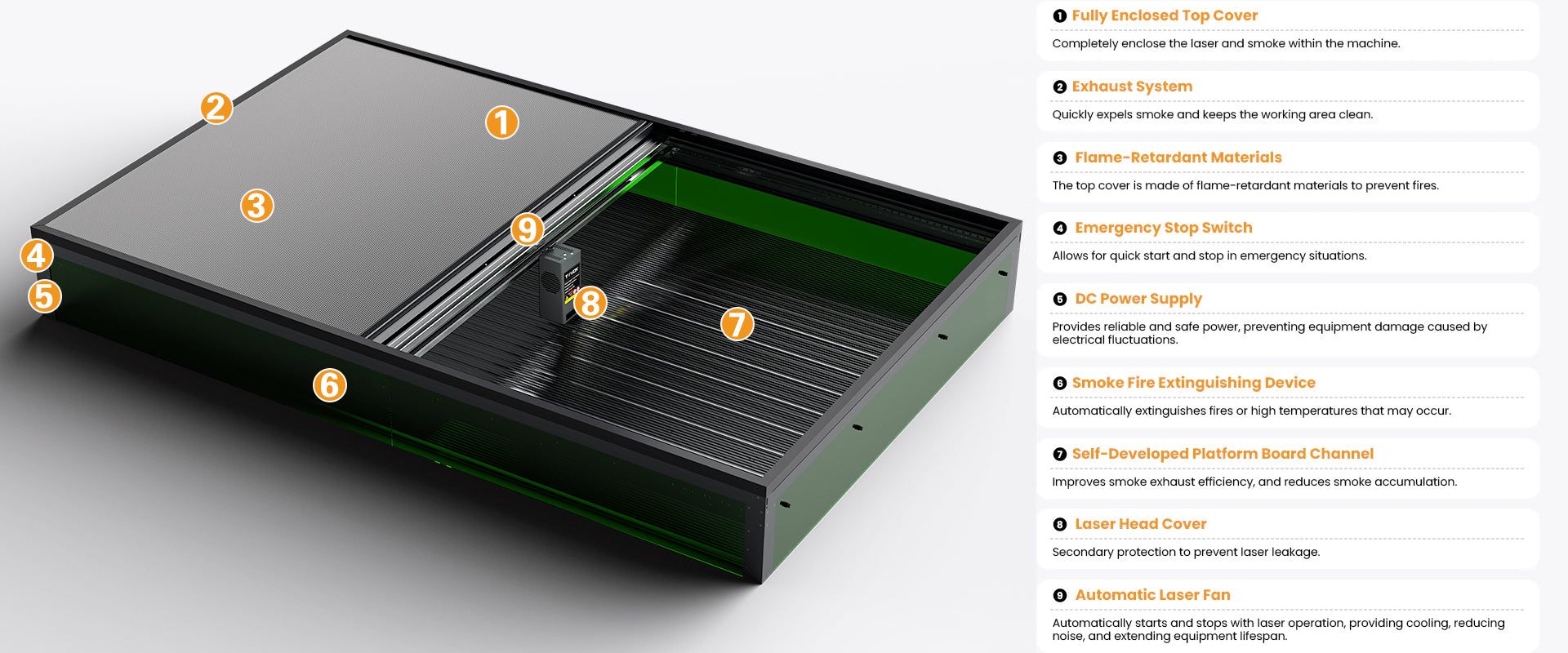 2
1
3
9
4
5
8
7
6

1 Fully Enclosed Top Cover
Completely enclose the laser and smoke within the machine.

2 Exhaust System
Quickly expels smoke and keeps the working area clean.

3 Flame-Retardant Materials
The top cover is made of flame-retardant materials to prevent fires.

4 Emergency Stop Switch
Allows for quick start and stop in emergency situations.

5 DC Power Supply
Provides reliable and safe power, preventing equipment damage caused by electrical fluctuations.

6 Smoke Fire Extinguishing Device
Automatically extinguishes fires or high temperatures that may occur.

7 Self-Developed Platform Board Channel
Improves smoke exhaust efficiency, and reduces smoke accumulation.

8 Laser Head Cover
Secondary protection to prevent laser leakage.

9 Automatic Laser Fan
Automatically starts and stops with laser operation, providing cooling, reducing noise, and extending equipment lifespan.