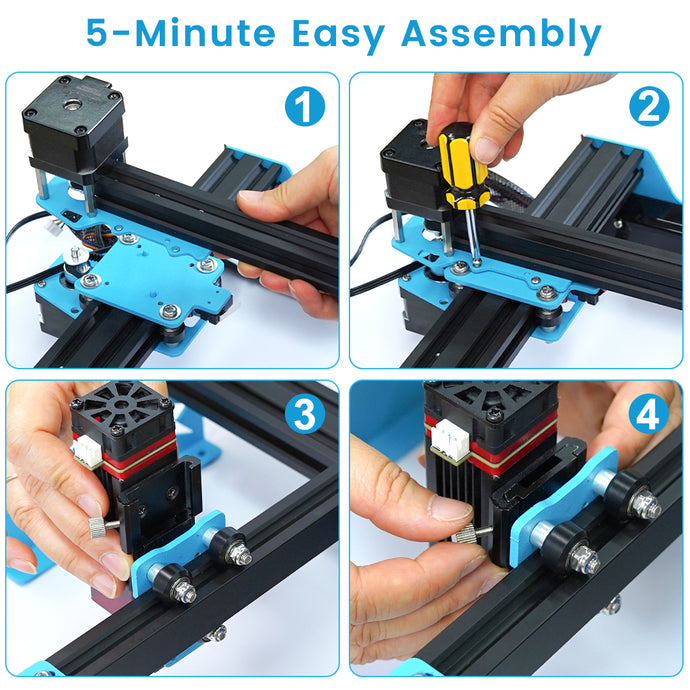 5-Minute Easy Assembly

1

2

3

4